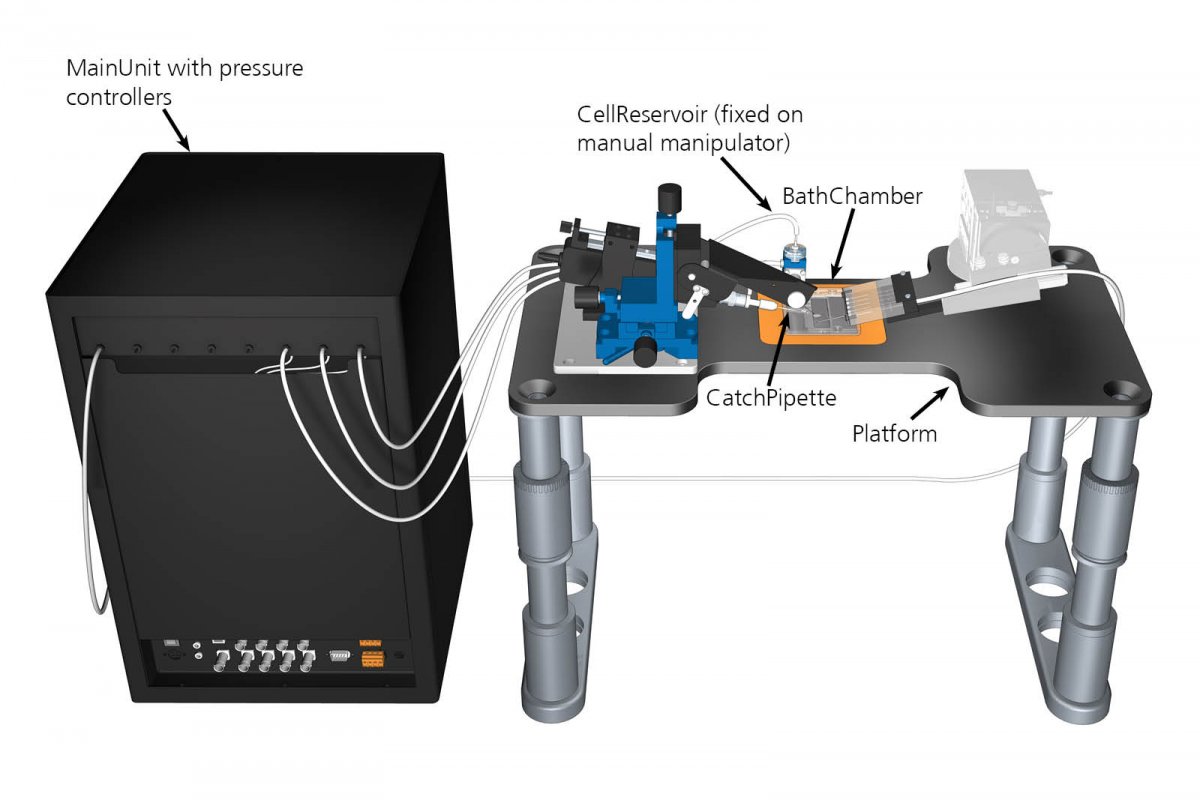 MainUnit with pressure controllers

CellReservoir (fixed on manual manipulator)

BathChamber

CatchPipette

Platform